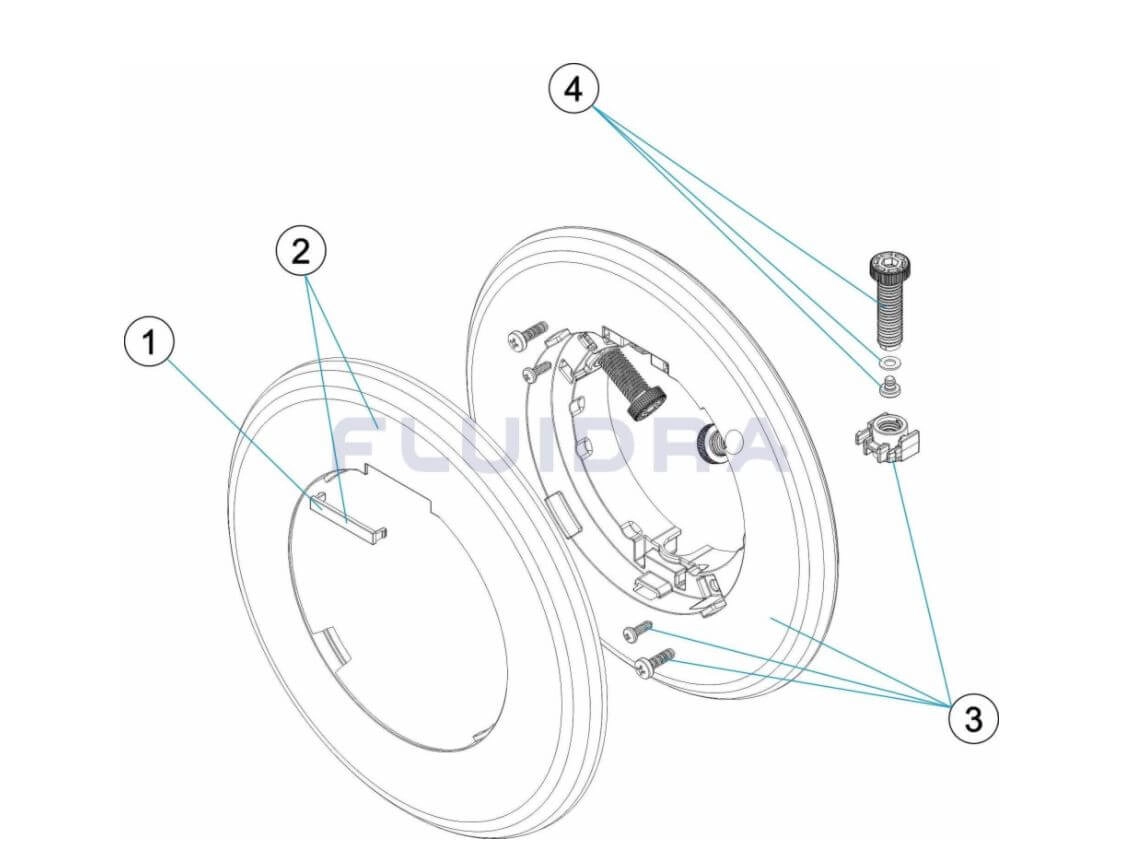 4

2

1

FLUIDRA

3