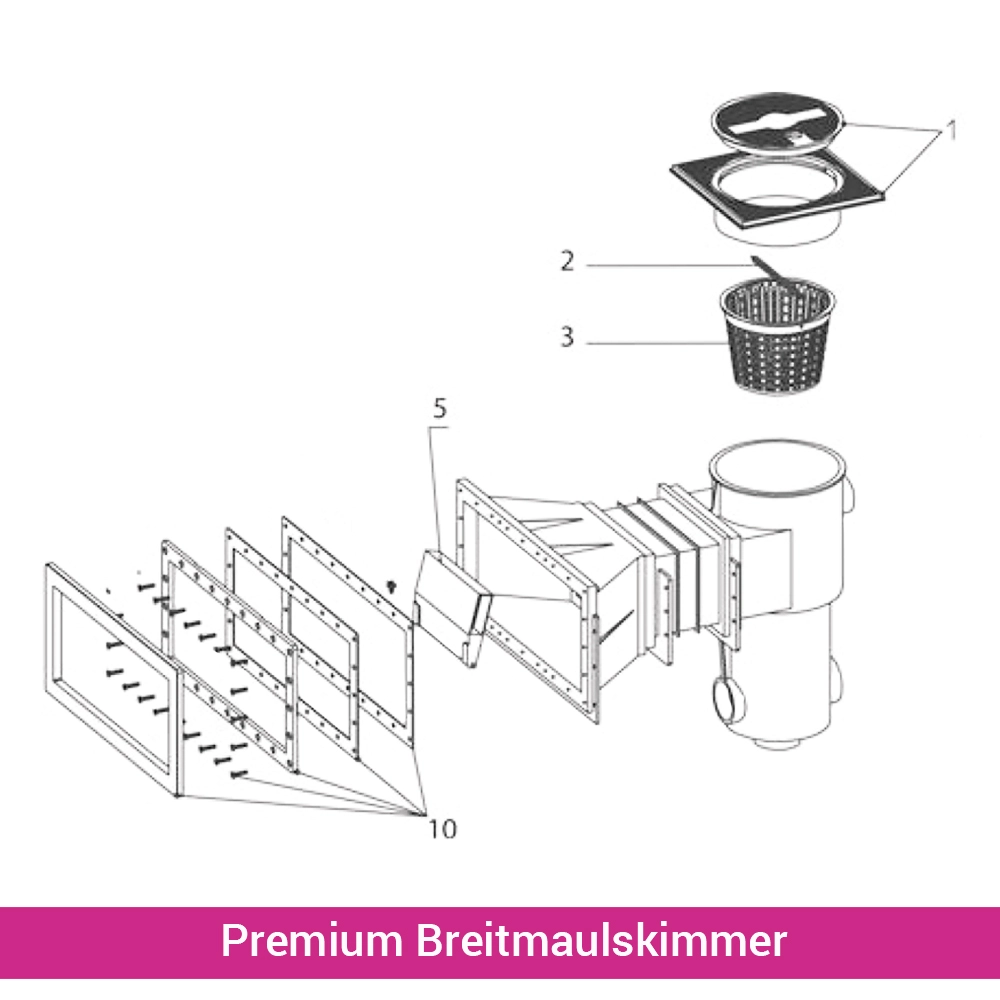 1
2
3
5
10
Premium Breitmaulskimmer